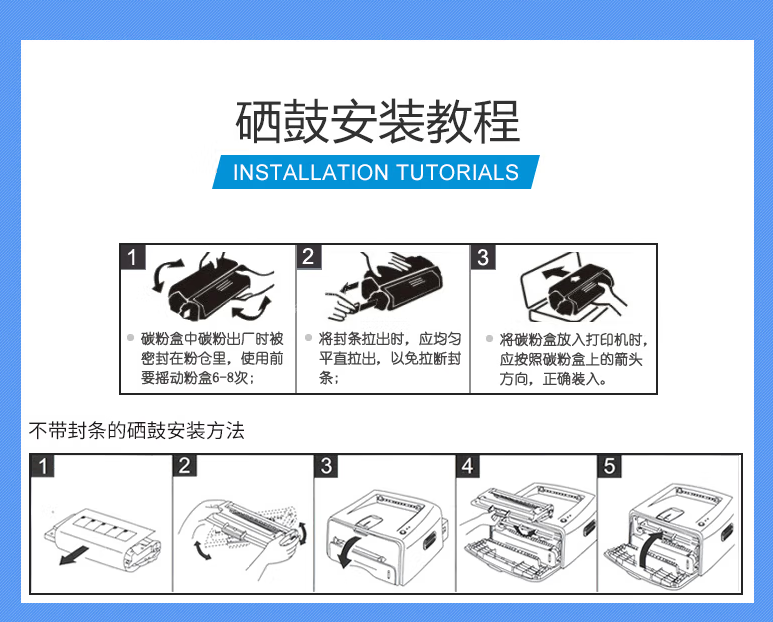 硒鼓安装教程

INSTALLATION TUTORIALS

1

碳粉盒中碳粉出厂时被密封在粉仓里，使用前要摇动粉盒6-8次；

2

将封条拉出时，应均匀平直拉出，以免拉断封条；

3

将碳粉盒放入打印机时，应按照碳粉盒上的箭头方向，正确装入。

不带封条的硒鼓安装方法

1

2

3

4

5